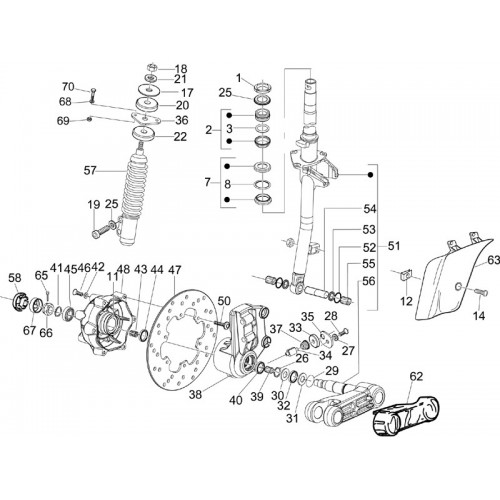 18
21
70
17
68
20
69
36
22
57
19
25
1
25
2
3
7
8
54
53
52
51
55
56
63
12
14
58
65
41
45
46
42
11
48
43
44
47
67
66
50
35
28
37
33
27
34
26
29
38
40
39
30
32
31
62